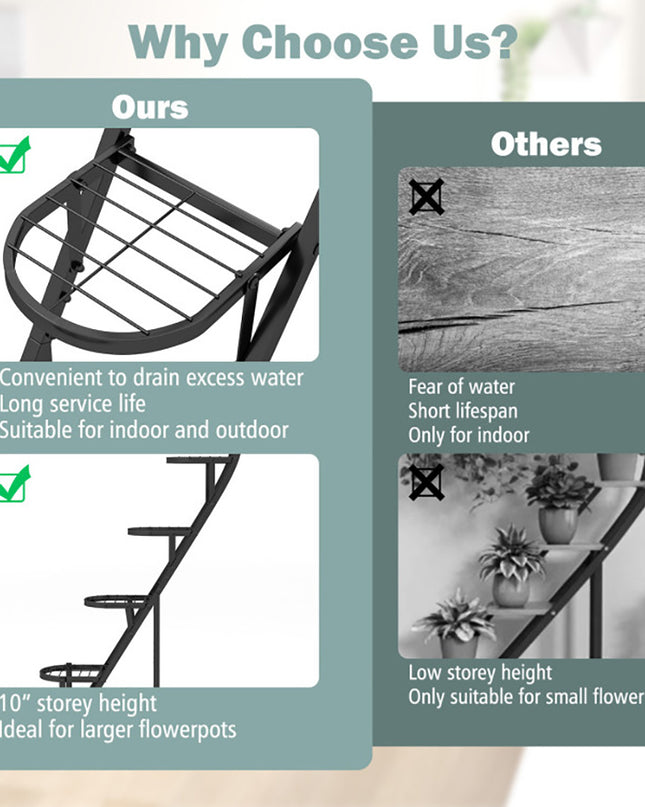 Why Choose Us?

Ours

Convenient to drain excess water
Long service life
Suitable for indoor and outdoor

10" storey height
Ideal for larger flowerpots

Others

Fear of water
Short lifespan
Only for indoor

Low storey height
Only suitable for small flower