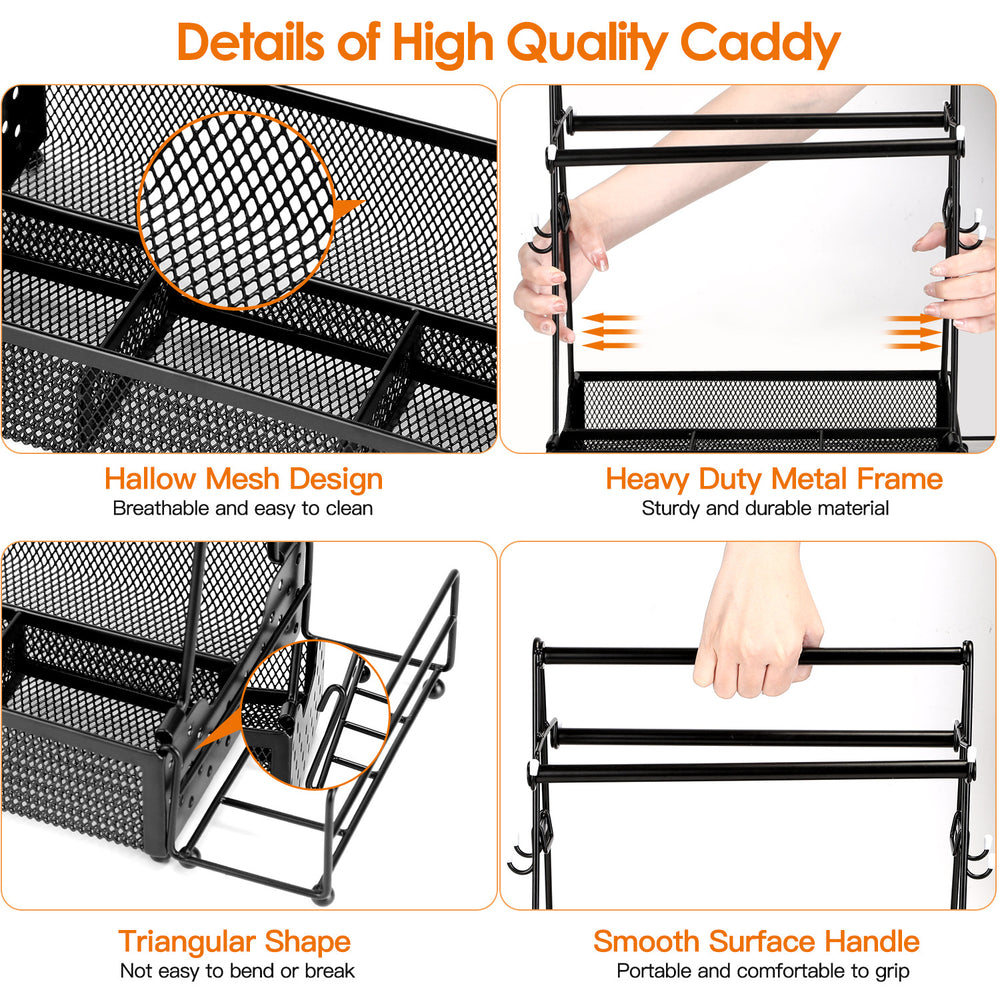 Details of High Quality Caddy

Hallow Mesh Design
Breathable and easy to clean

Heavy Duty Metal Frame
Sturdy and durable material

Triangular Shape
Not easy to bend or break

Smooth Surface Handle
Portable and comfortable to grip