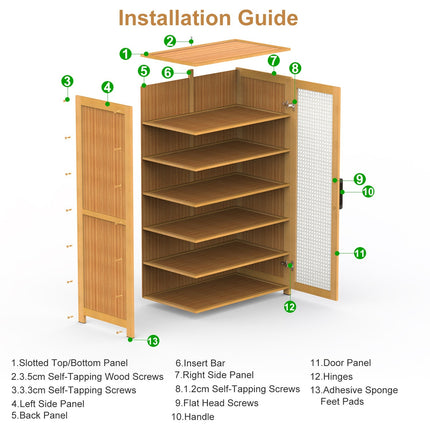 Installation Guide

2
1
7
8
5
6
3
4
9
10
11
12
13

1.Slotted Top/Bottom Panel
2.3.5cm Self-Tapping Wood Screws
3.3.3cm Self-Tapping Screws
4.Left Side Panel
5.Back Panel

6.Insert Bar
7.Right Side Panel
8.1.2cm Self-Tapping Screws
9.Flat Head Screws
10.Handle

11.Door Panel
12.Hinges
13.Adhesive Sponge Feet Pads